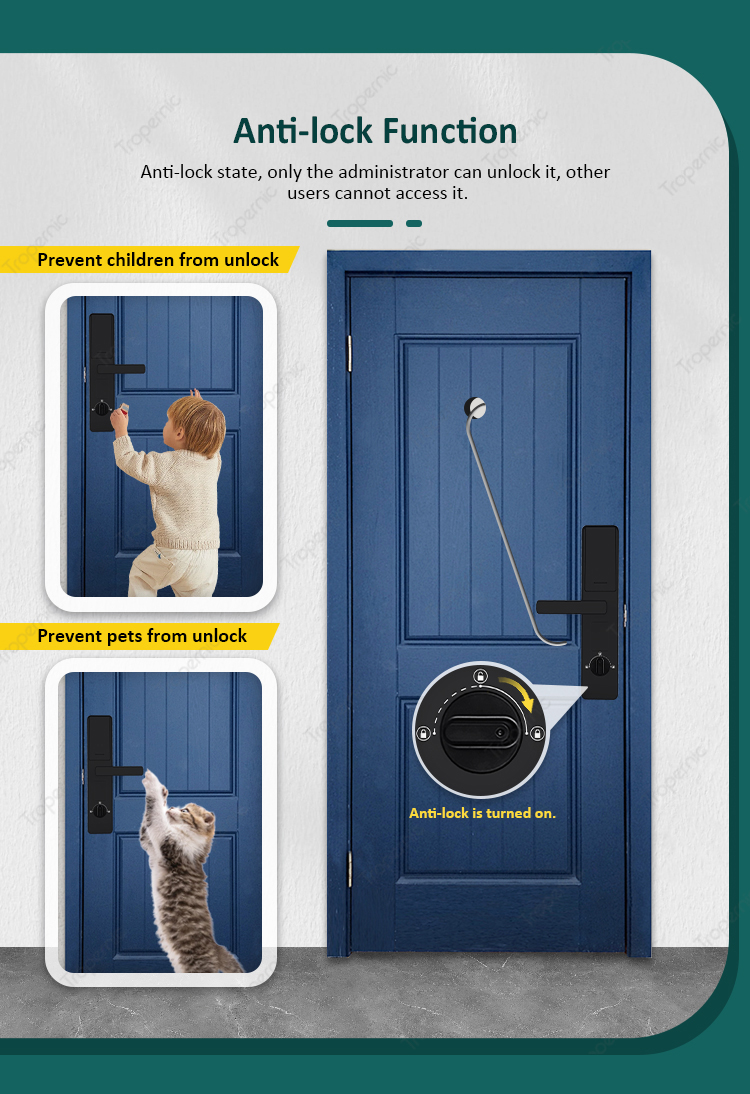 Anti-lock Function

Anti-lock state, only the administrator can unlock it, other users cannot access it.

Prevent children from unlock

Prevent pets from unlock

Anti-lock is turned on.

Tropernic