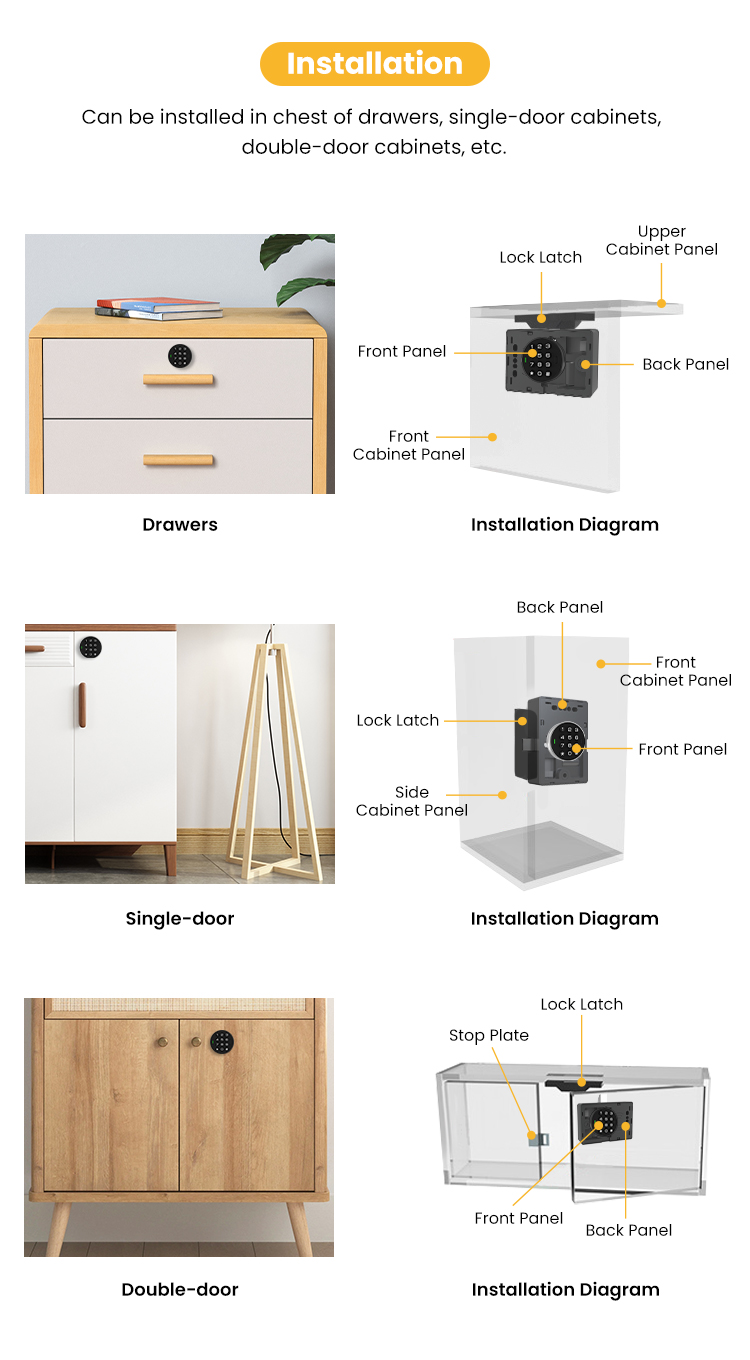 Installation

Can be installed in chest of drawers, single-door cabinets, double-door cabinets, etc.

Lock Latch
Upper Cabinet Panel
Front Panel
Back Panel
Front Cabinet Panel

Drawers

Installation Diagram

Back Panel
Front Cabinet Panel
Lock Latch
Front Panel
Side Cabinet Panel

Single-door

Installation Diagram

Lock Latch
Stop Plate
Front Panel
Back Panel

Double-door

Installation Diagram