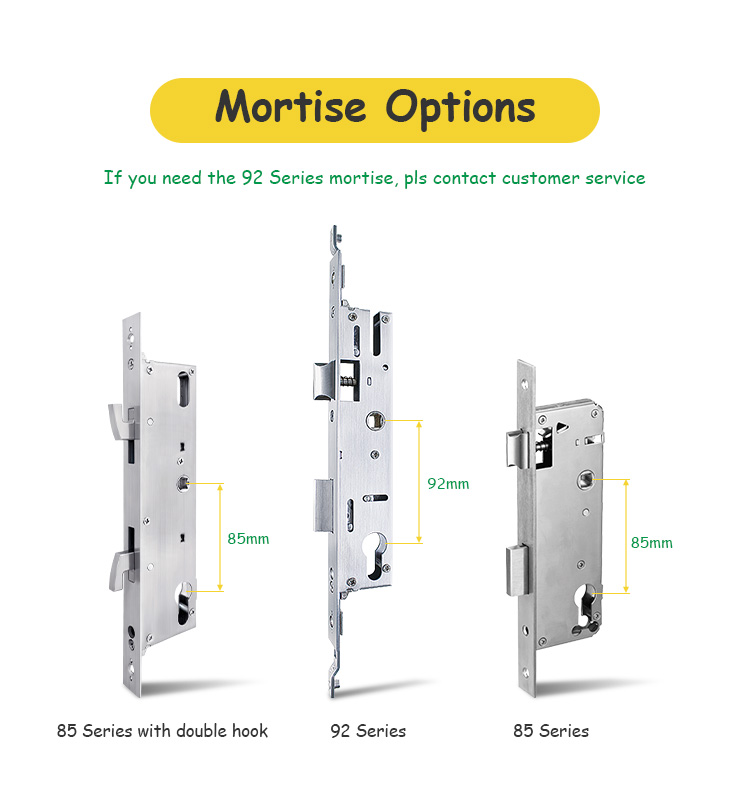 Mortise Options

If you need the 92 Series mortise, pls contact customer service

85mm

92mm

85mm

85 Series with double hook

92 Series

85 Series